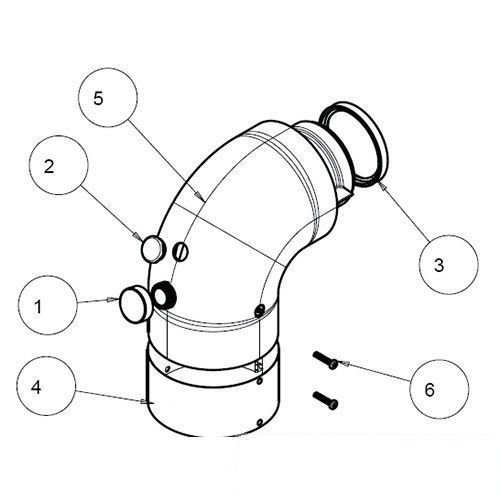 5
2
3
1
4
6