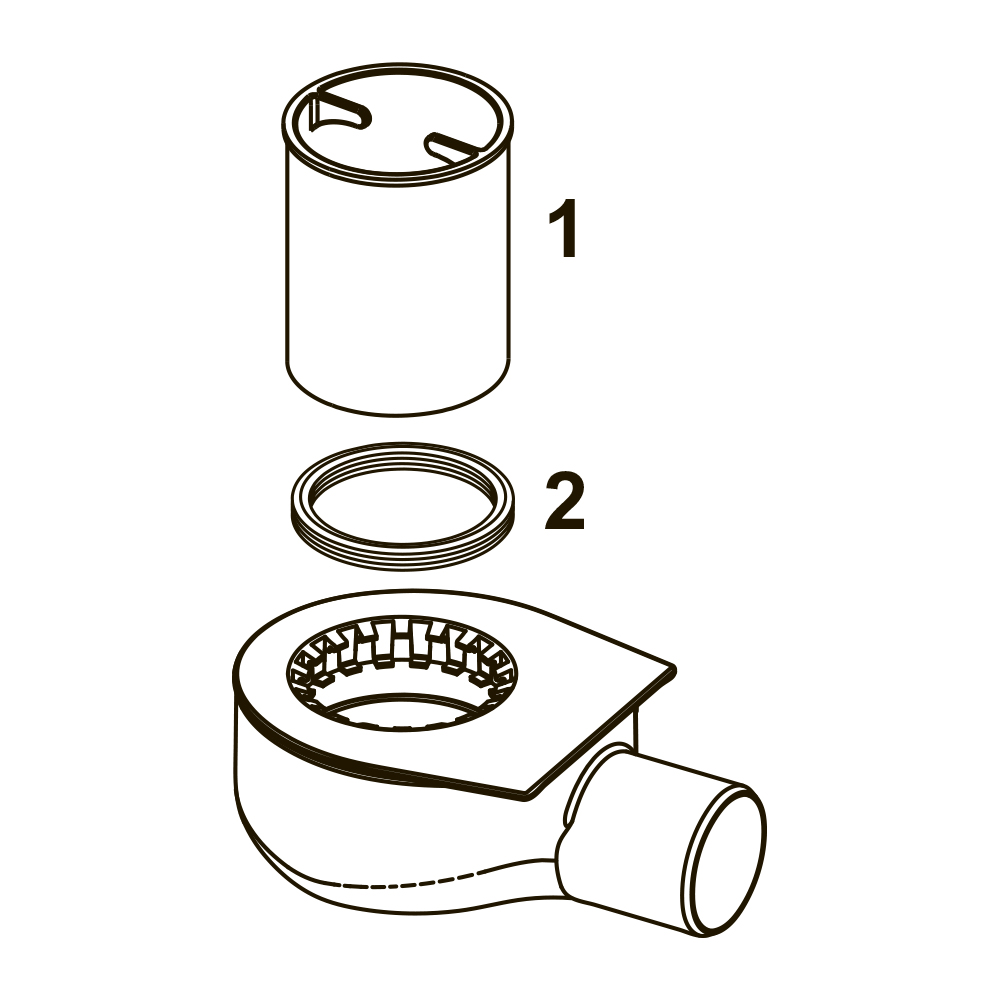 1

2